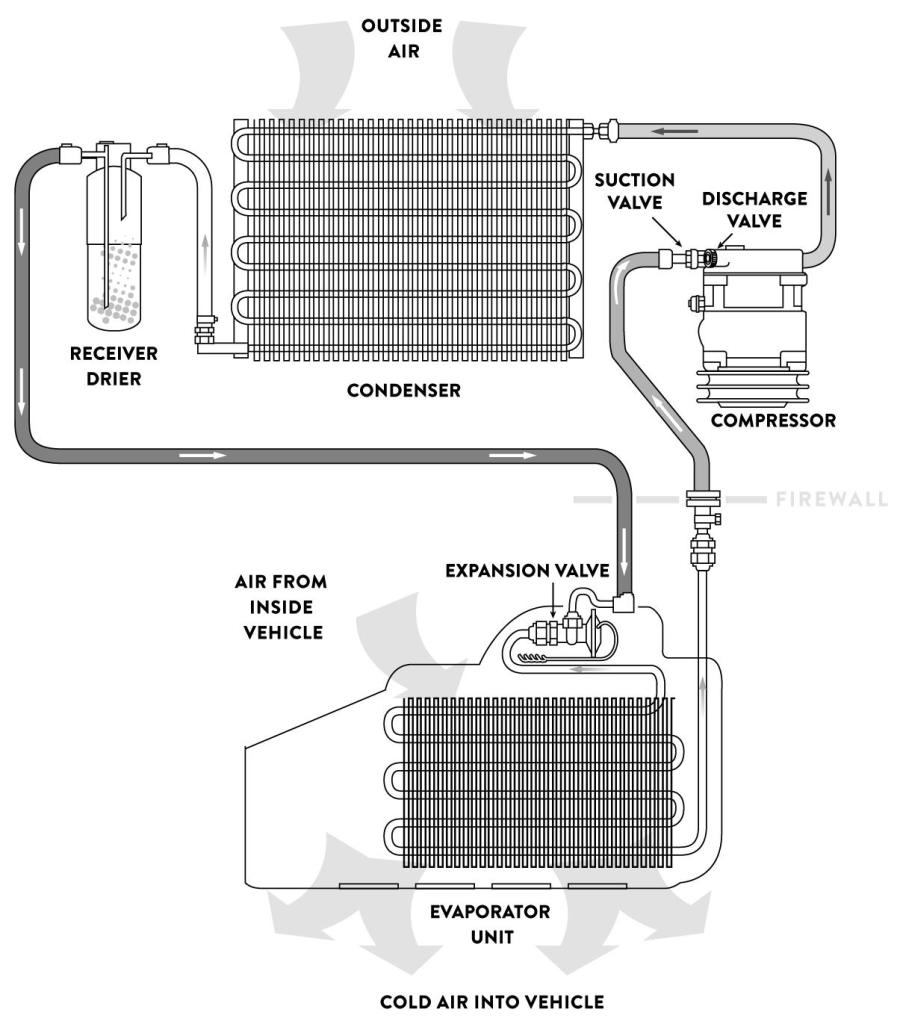 OUTSIDE AIR

SUCTION VALVE

DISCHARGE VALVE

RECEIVER DRIER

CONDENSER

COMPRESSOR

FIREWALL

AIR FROM INSIDE VEHICLE

EXPANSION VALVE

EVAPORATOR UNIT

COLD AIR INTO VEHICLE